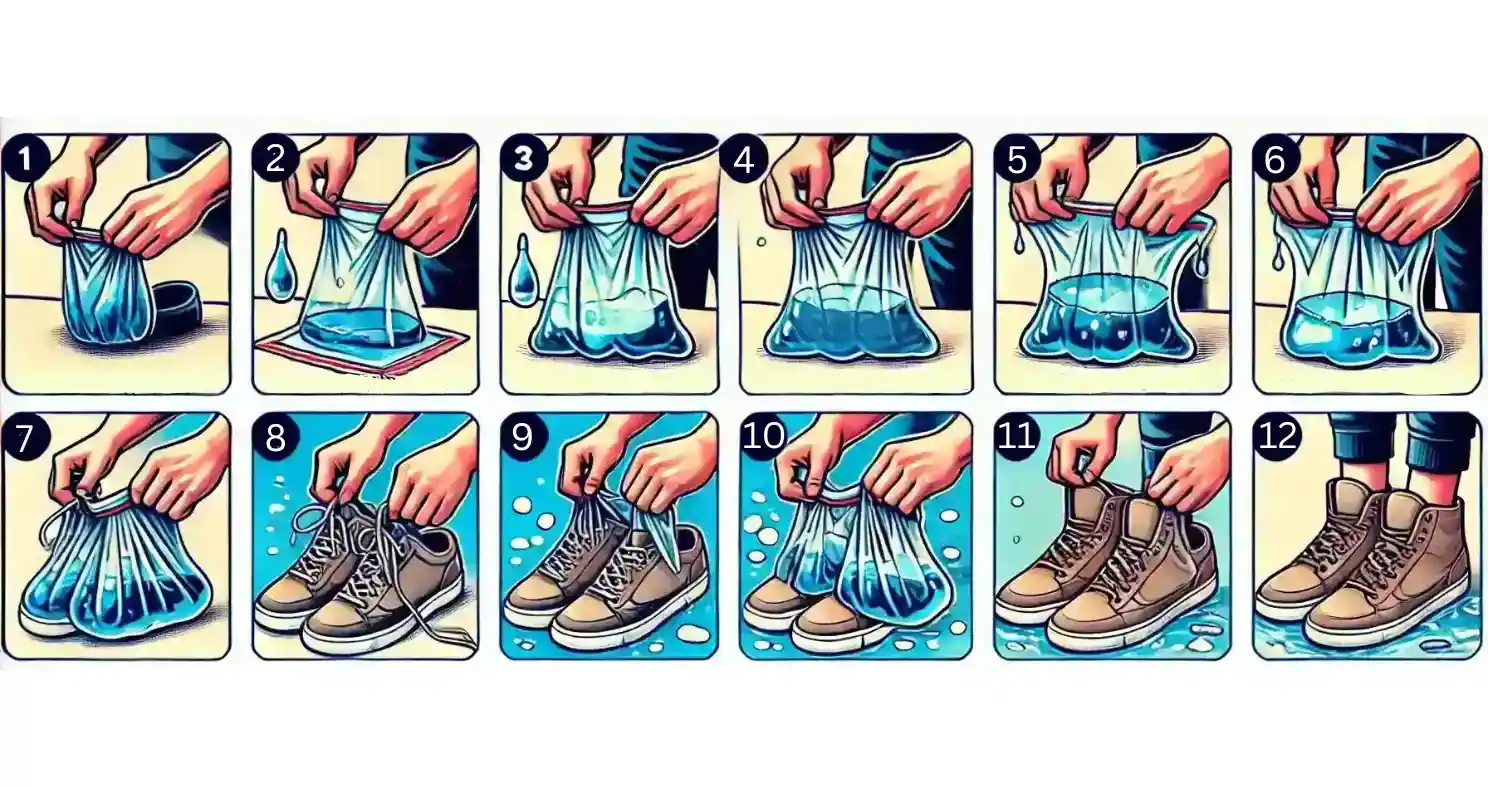 1
2
3
4
5
6
7
8
9
10
11
12