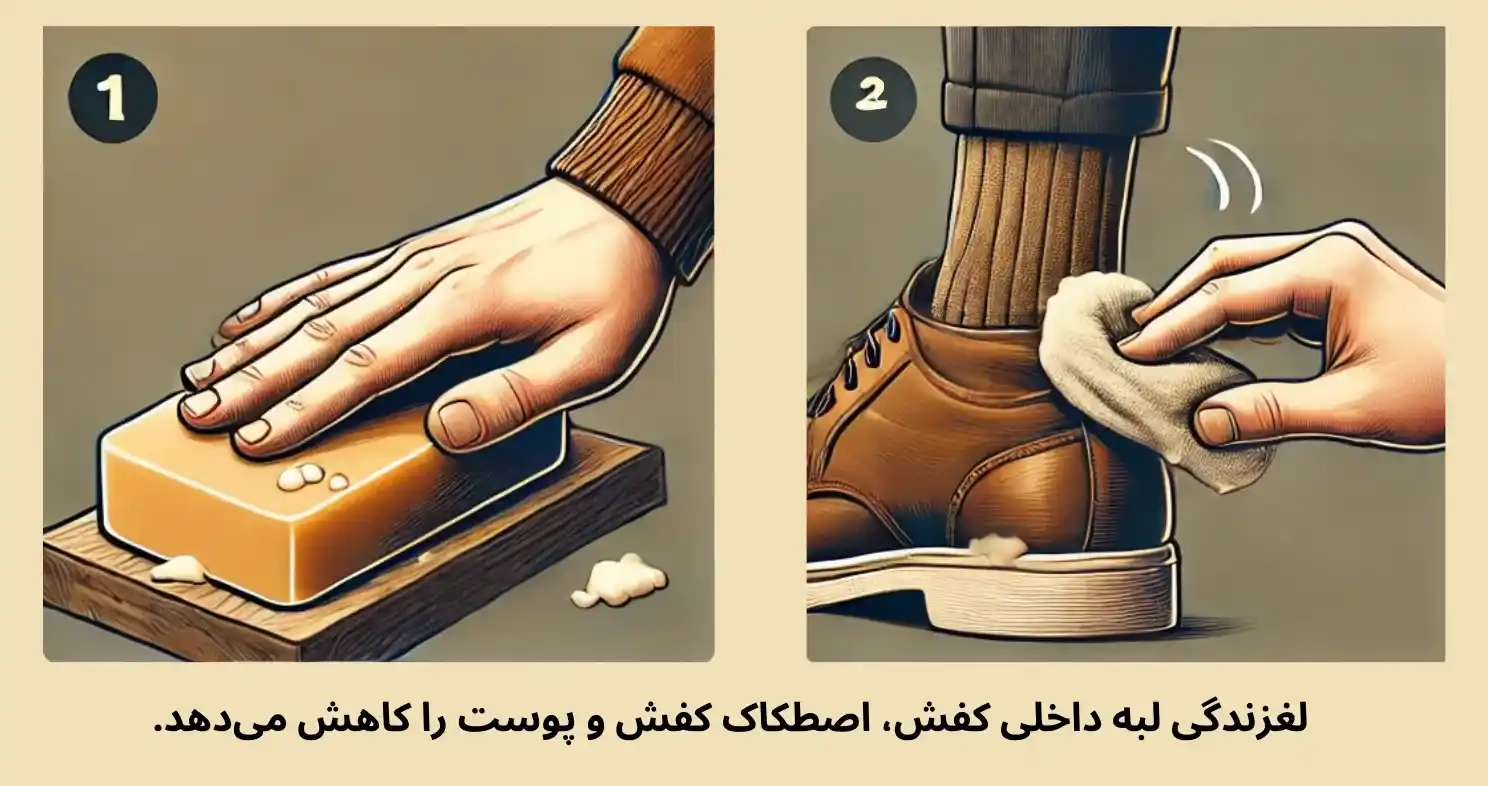 1

2

لغزندگی لبه داخلی کفش، اصطکاک کفش و پوست را کاهش می‌دهد.